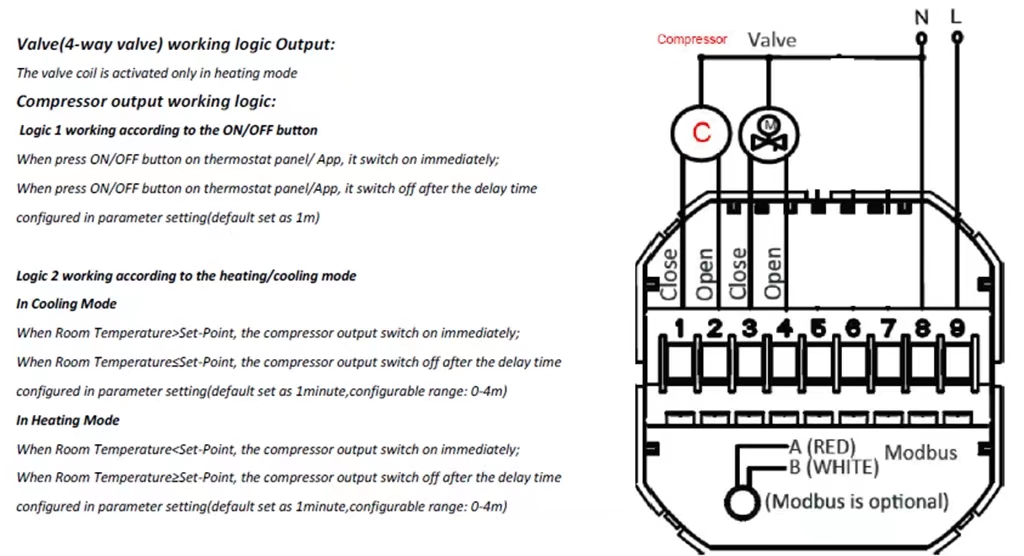 Valve(4-way valve) working logic Output:
The valve coil is activated only in heating mode
Compressor output working logic:
Logic 1 working according to the ON/OFF button
When press ON/OFF button on thermostat panel/ App, it switch on immediately;
When press ON/OFF button on thermostat panel/App, it switch off after the delay time configured in parameter setting(default set as 1m)

Logic 2 working according to the heating/cooling mode
In Cooling Mode
When Room Temperature>Set-Point, the compressor output switch on immediately;
When Room Temperature≤Set-Point, the compressor output switch off after the delay time configured in parameter setting(default set as 1minute,configurable range: 0-4m)
In Heating Mode
When Room Temperature<Set-Point, the compressor output switch on immediately;
When Room Temperature≥Set-Point, the compressor output switch off after the delay time configured in parameter setting(default set as 1minute,configurable range: 0-4m)

Compressor Valve N L
C M
Close Open Close Open
1 2 3 4 5 6 7 8 9
A (RED)
B (WHITE) Modbus
(Modbus is optional)