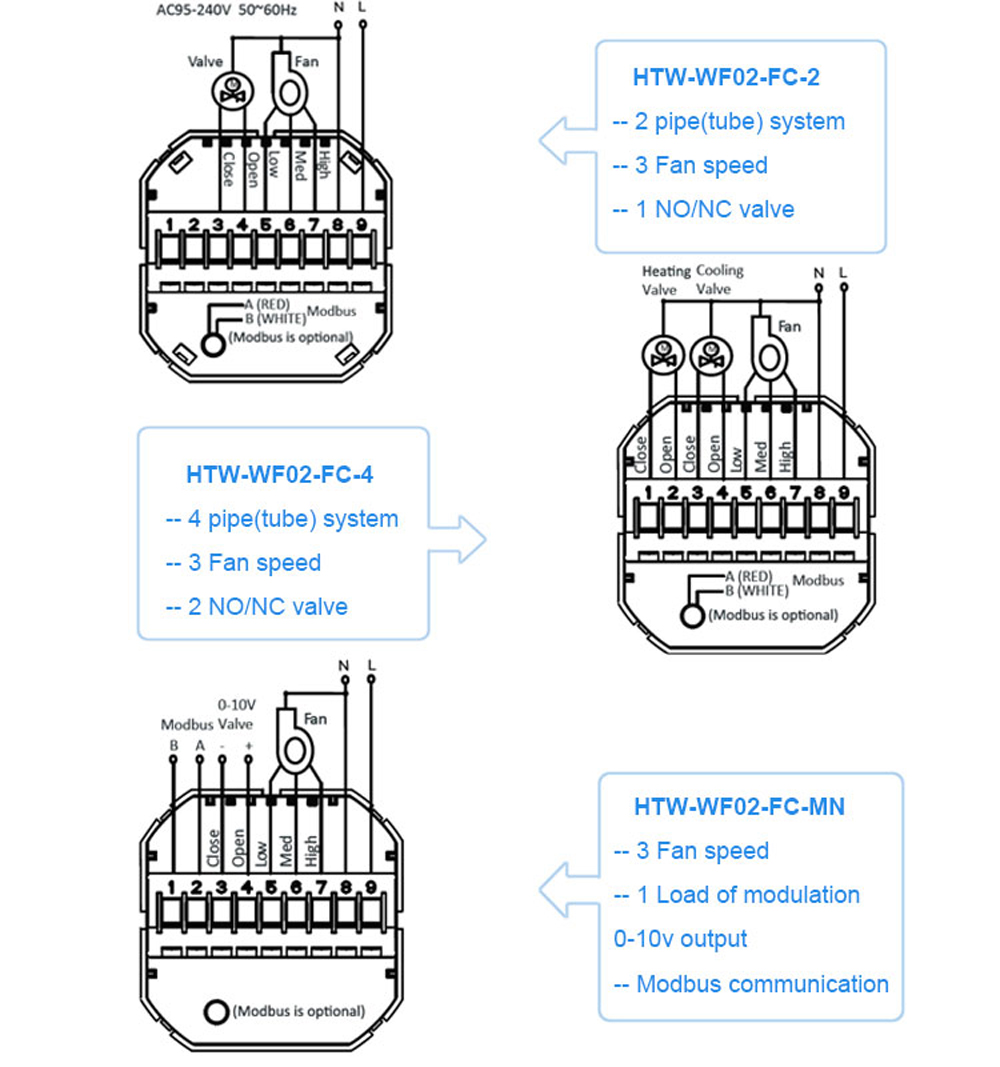 AC95-240V 50~60Hz
N L
Valve
Fan
Close Open Low Med High
1 2 3 4 5 6 7 8 9
A (RED)
B (WHITE)
Modbus
(Modbus is optional)

HTW-WF02-FC-2
-- 2 pipe(tube) system
-- 3 Fan speed
-- 1 NO/NC valve

Heating Valve
Cooling Valve
N L
Fan
Close Open Close Open Low Med High
1 2 3 4 5 6 7 8 9
A (RED)
B (WHITE)
Modbus
(Modbus is optional)

HTW-WF02-FC-4
-- 4 pipe(tube) system
-- 3 Fan speed
-- 2 NO/NC valve

N L
0-10V Valve
Modbus
B A - +
Fan
Close Open Low Med High
1 2 3 4 5 6 7 8 9
(Modbus is optional)

HTW-WF02-FC-MN
-- 3 Fan speed
-- 1 Load of modulation
0-10v output
-- Modbus communication