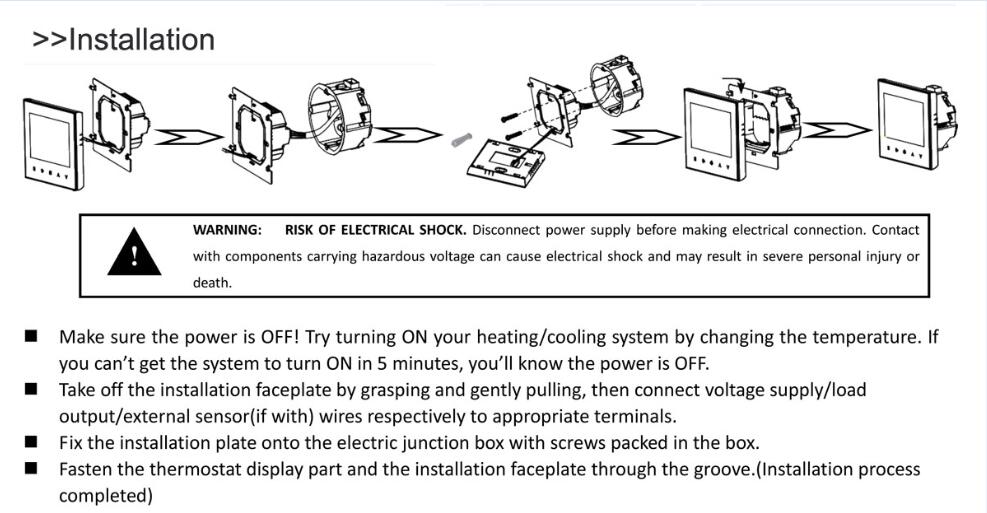 >>Installation

WARNING: RISK OF ELECTRICAL SHOCK. Disconnect power supply before making electrical connection. Contact with components carrying hazardous voltage can cause electrical shock and may result in severe personal injury or death.

■ Make sure the power is OFF! Try turning ON your heating/cooling system by changing the temperature. If you can't get the system to turn ON in 5 minutes, you'll know the power is OFF.
■ Take off the installation faceplate by grasping and gently pulling, then connect voltage supply/load output/external sensor(if with) wires respectively to appropriate terminals.
■ Fix the installation plate onto the electric junction box with screws packed in the box.
■ Fasten the thermostat display part and the installation faceplate through the groove.(Installation process completed)